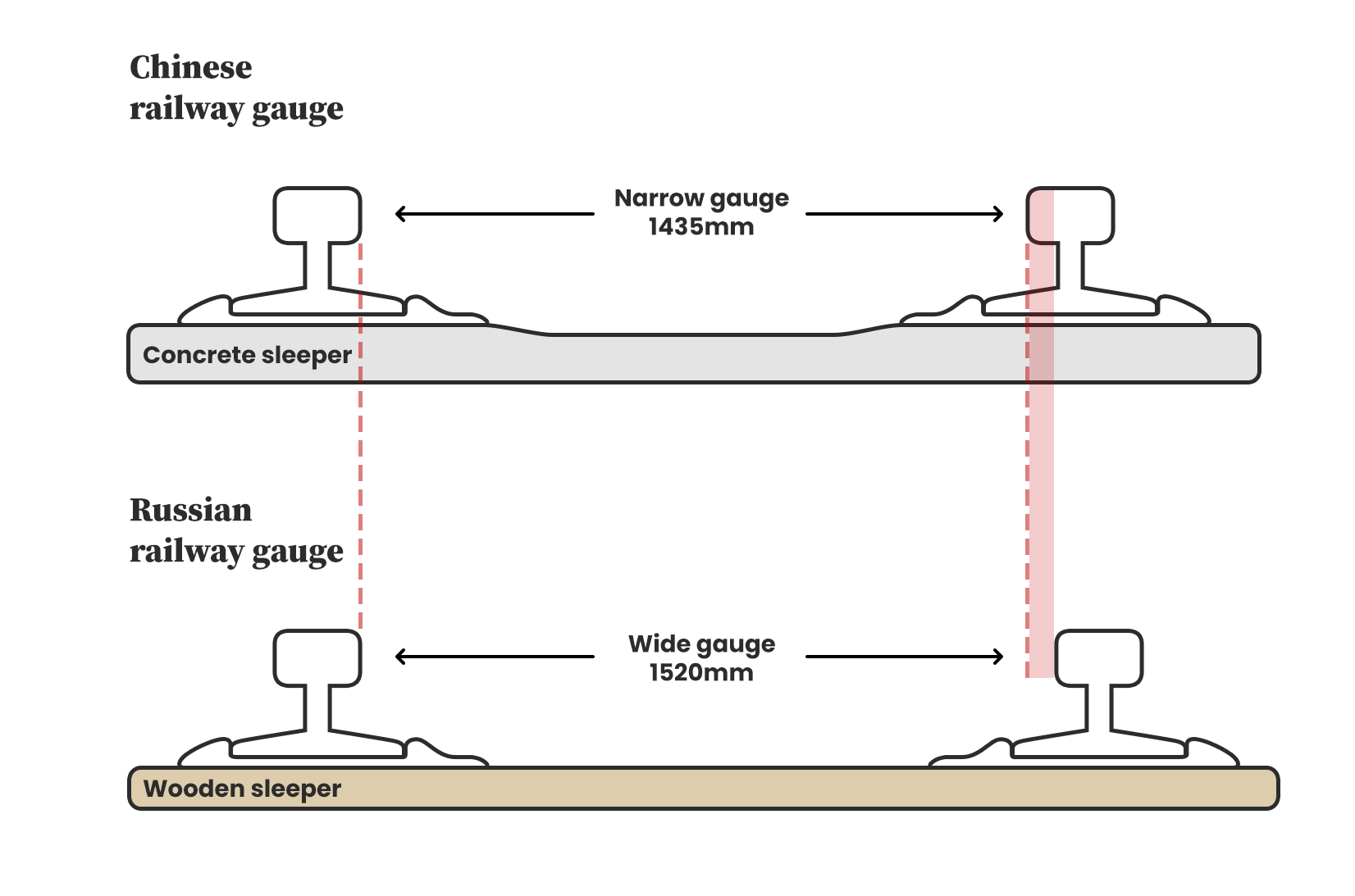 Chinese railway gauge

Narrow gauge
1435mm

Concrete sleeper

Russian railway gauge

Wide gauge
1520mm

Wooden sleeper